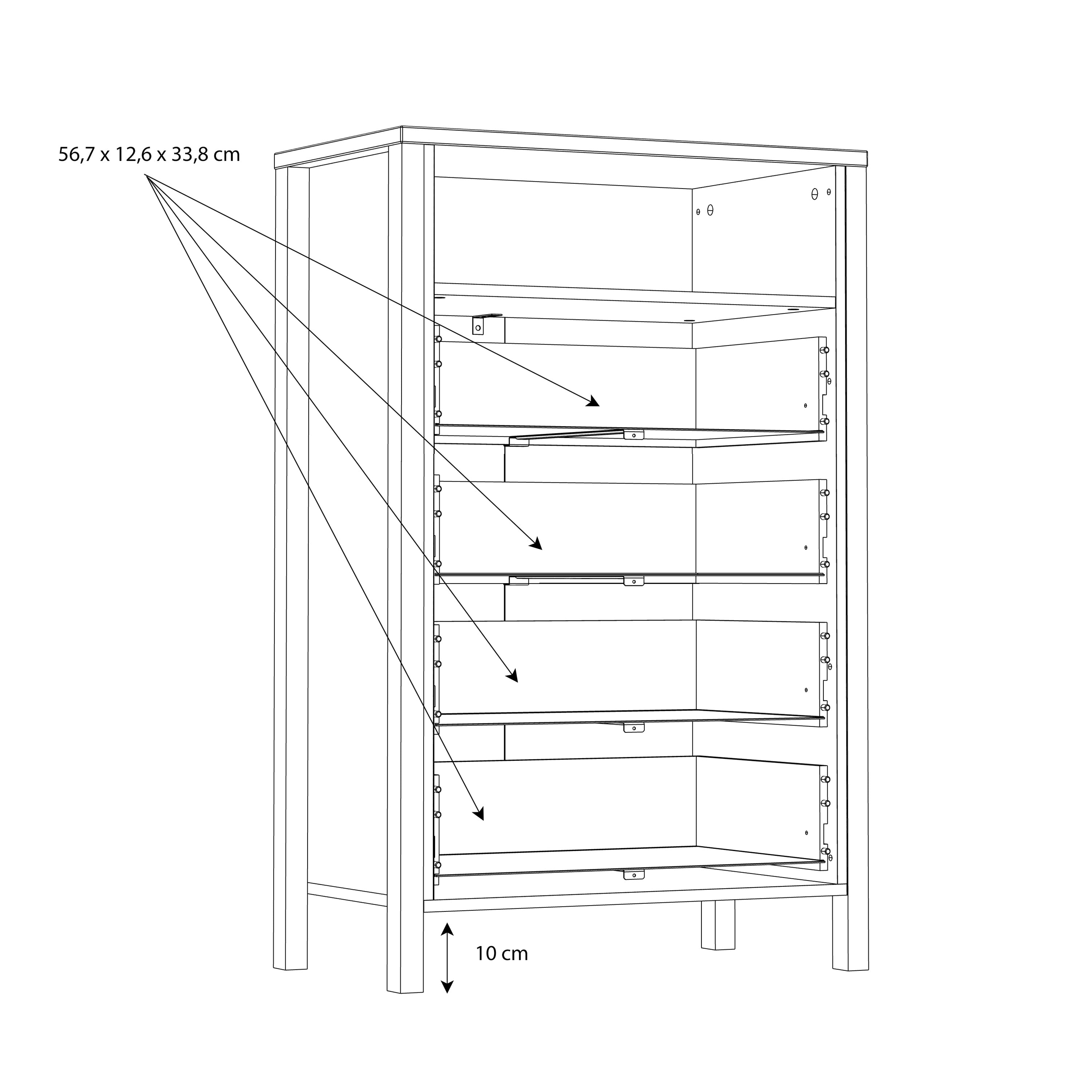 56,7 x 12,6 x 33,8 cm

10 cm