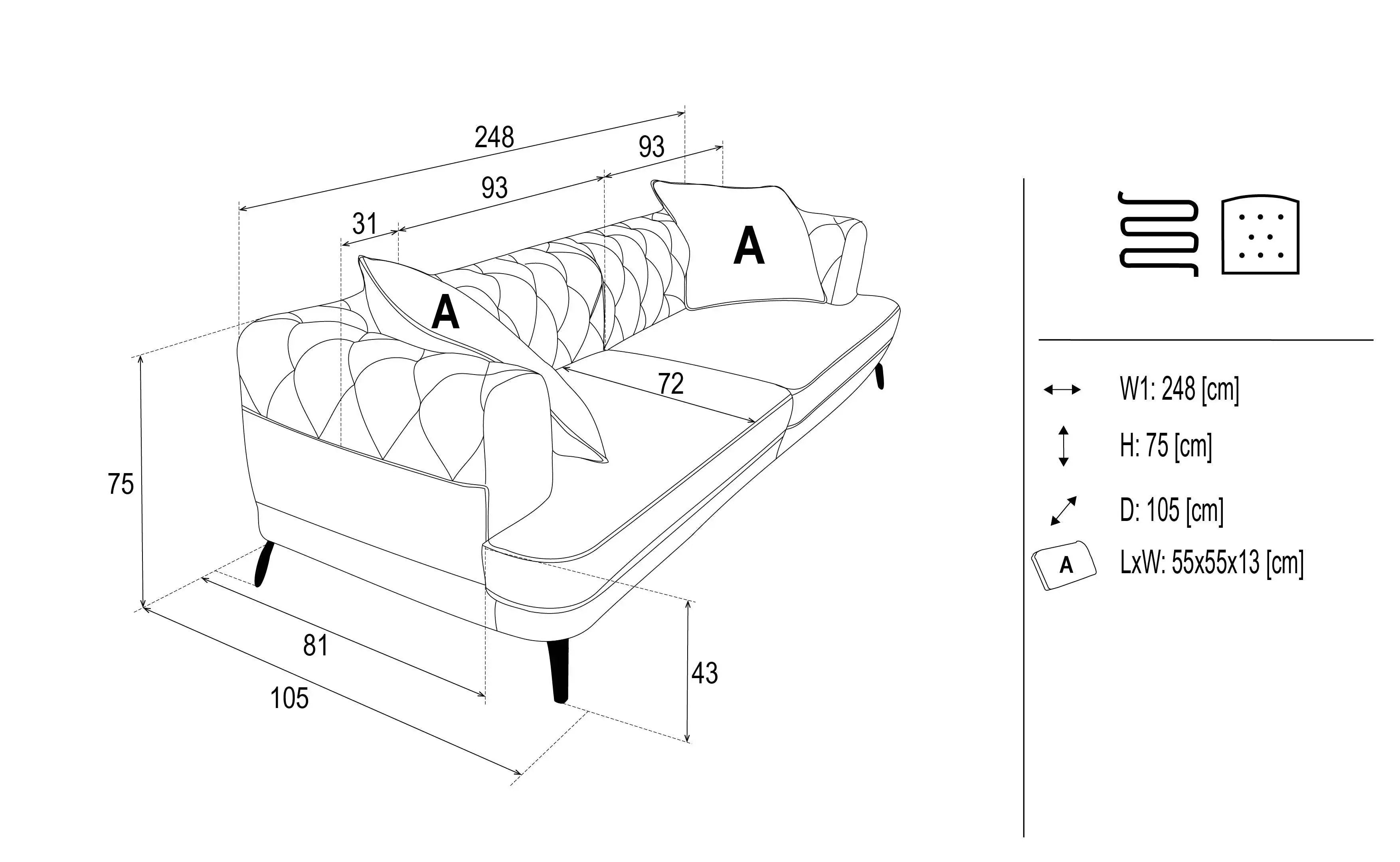 248

93

93

31

A

A

72

75

81

105

43

W1: 248 [cm]

H: 75 [cm]

D: 105 [cm]

A

LxW: 55x55x13 [cm]