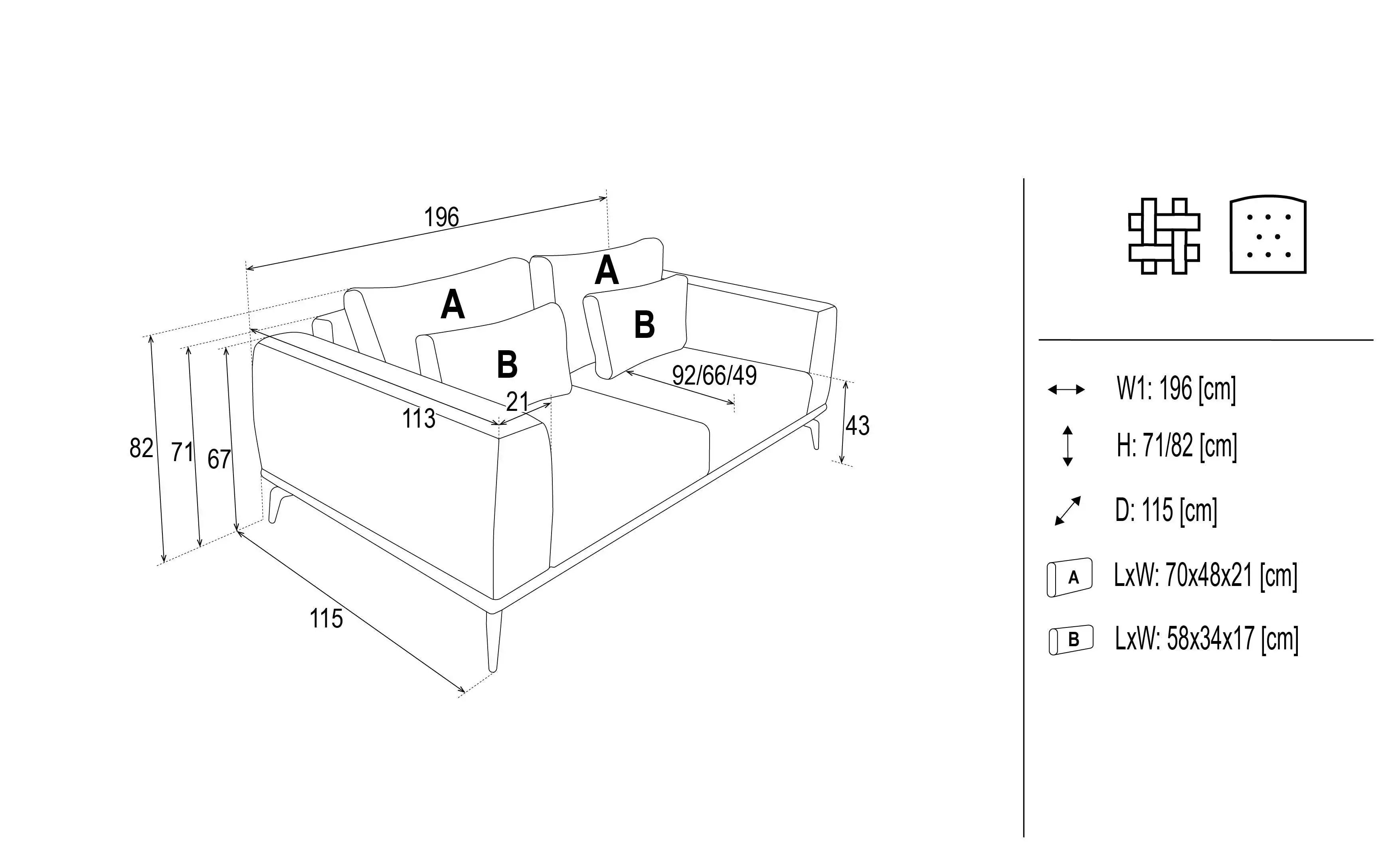 196

A

A

B

B

92/66/49

21

113

43

82

71

67

115

W1: 196 [cm]

H: 71/82 [cm]

D: 115 [cm]

A LxW: 70x48x21 [cm]

B LxW: 58x34x17 [cm]