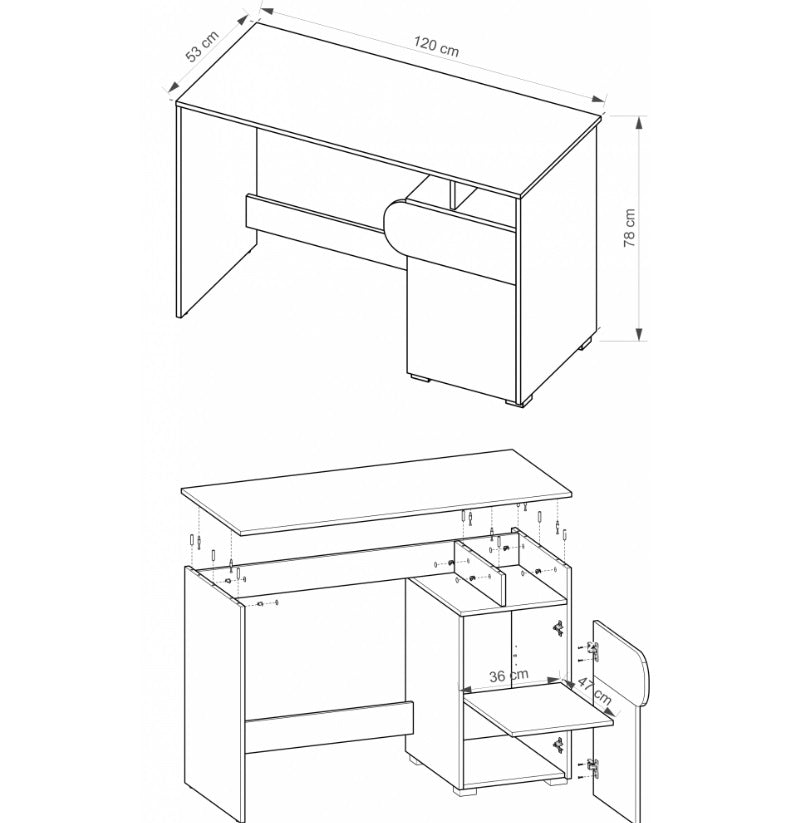 53 cm
120 cm
78 cm
36 cm
47 cm