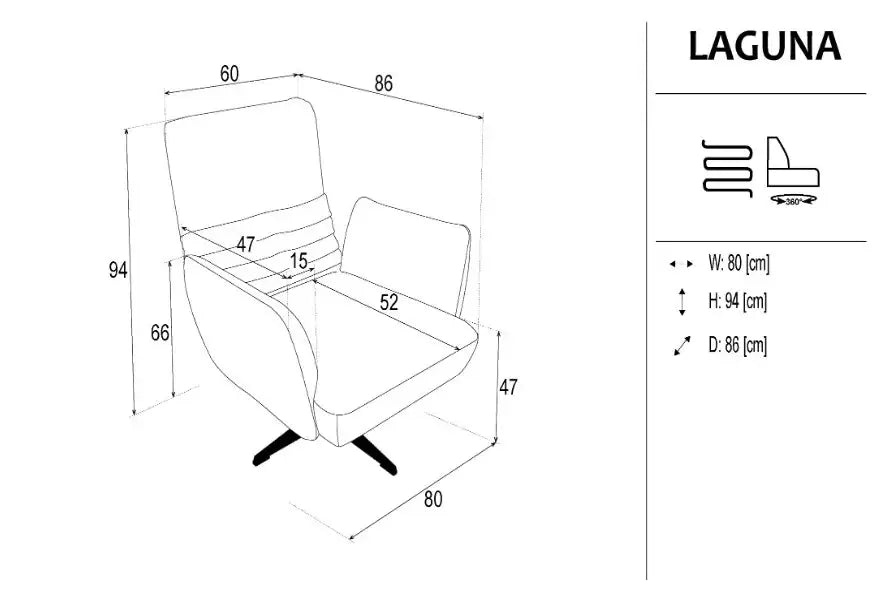 60
86
94
47
15
52
66
47
80

LAGUNA

360°

W: 80 [cm]
H: 94 [cm]
D: 86 [cm]