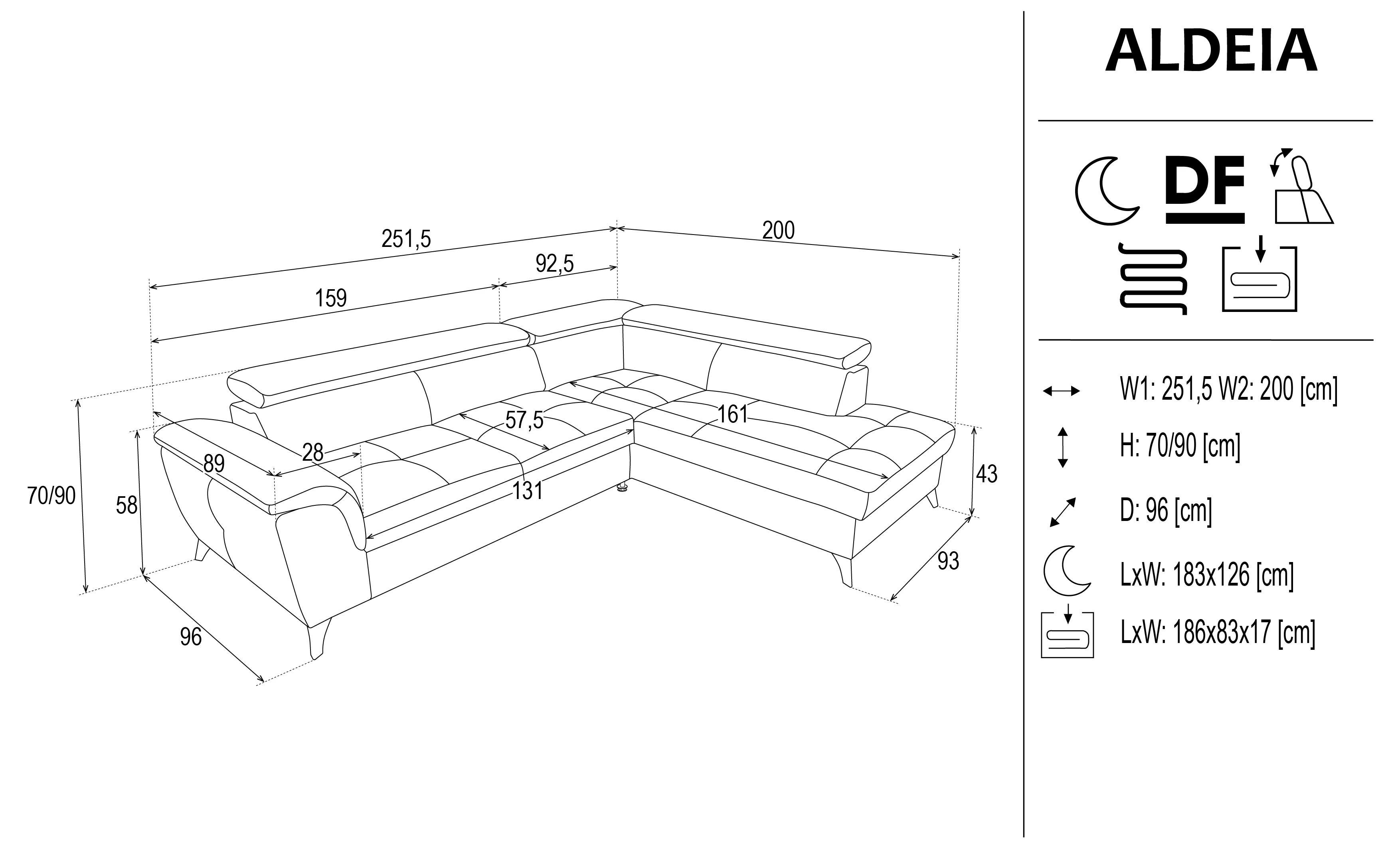 251,5

200

92,5

159

57,5

161

28

89

131

70/90

58

43

93

96

ALDEIA

DF

W1: 251,5 W2: 200 [cm]

H: 70/90 [cm]

D: 96 [cm]

LxW: 183x126 [cm]

LxW: 186x83x17 [cm]