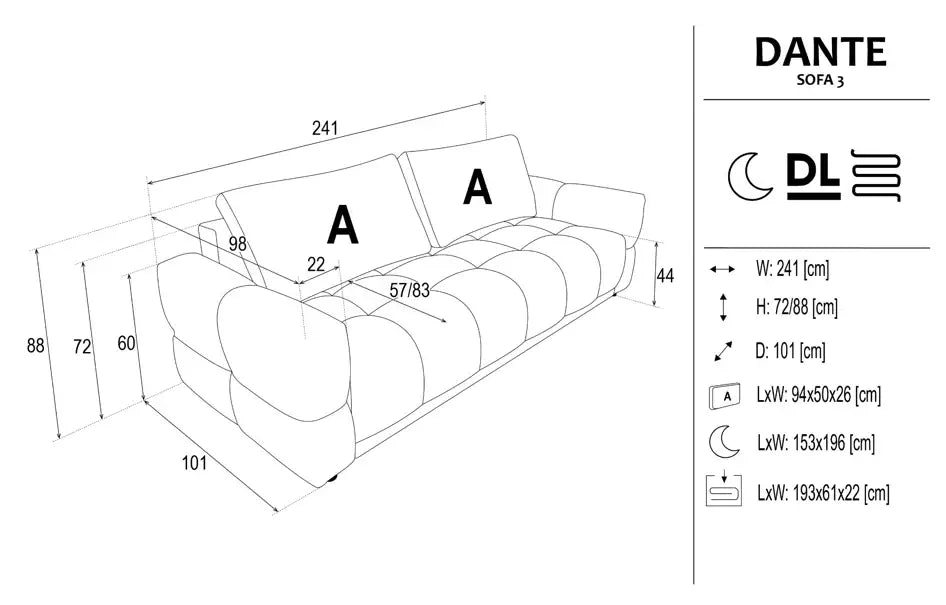 241

A

A

98

22

57/83

44

88

72

60

101

DANTE
SOFA 3

DL

W: 241 [cm]

H: 72/88 [cm]

D: 101 [cm]

A LxW: 94x50x26 [cm]

LxW: 153x196 [cm]

LxW: 193x61x22 [cm]