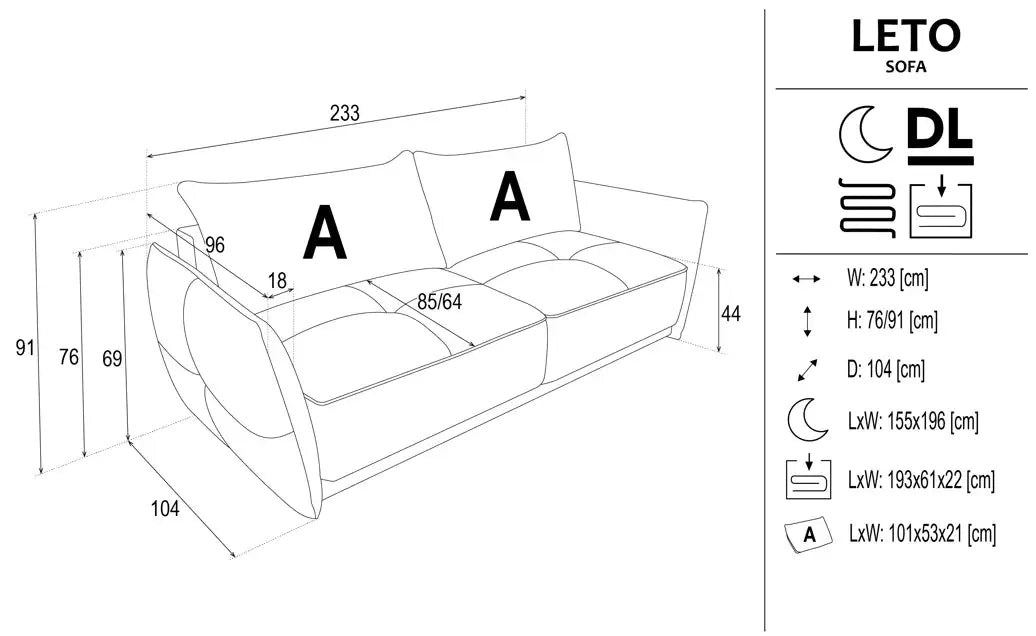 233

A

A

96

18

85/64

44

91

76

69

104

LETO
SOFA

DL

W: 233 [cm]

H: 76/91 [cm]

D: 104 [cm]

LxW: 155x196 [cm]

LxW: 193x61x22 [cm]

A

LxW: 101x53x21 [cm]